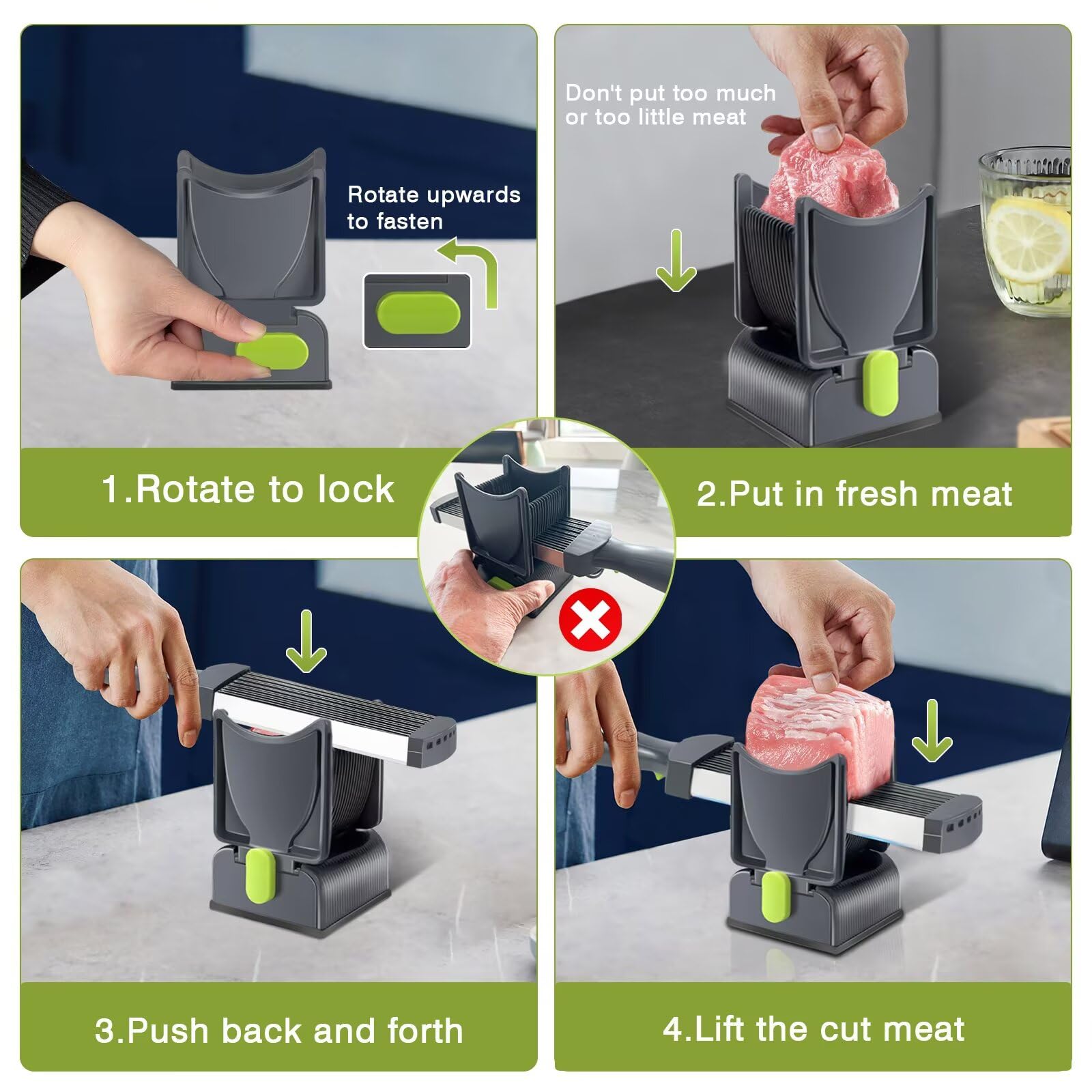 Rotate upwards to fasten

1.Rotate to lock

Don't put too much or too little meat

2.Put in fresh meat

3.Push back and forth

4.Lift the cut meat