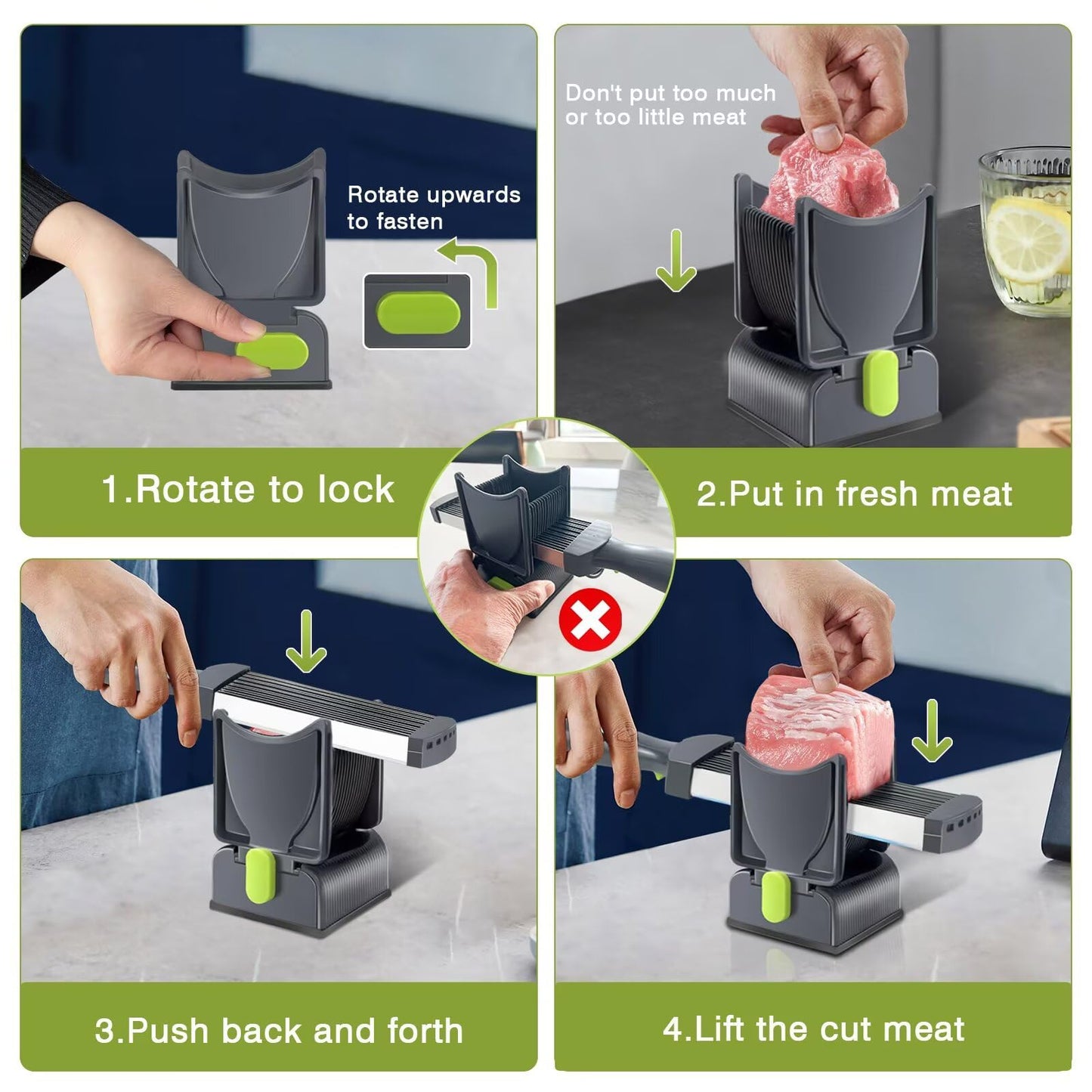 Rotate upwards to fasten

1.Rotate to lock

Don't put too much or too little meat

2.Put in fresh meat

3.Push back and forth

4.Lift the cut meat