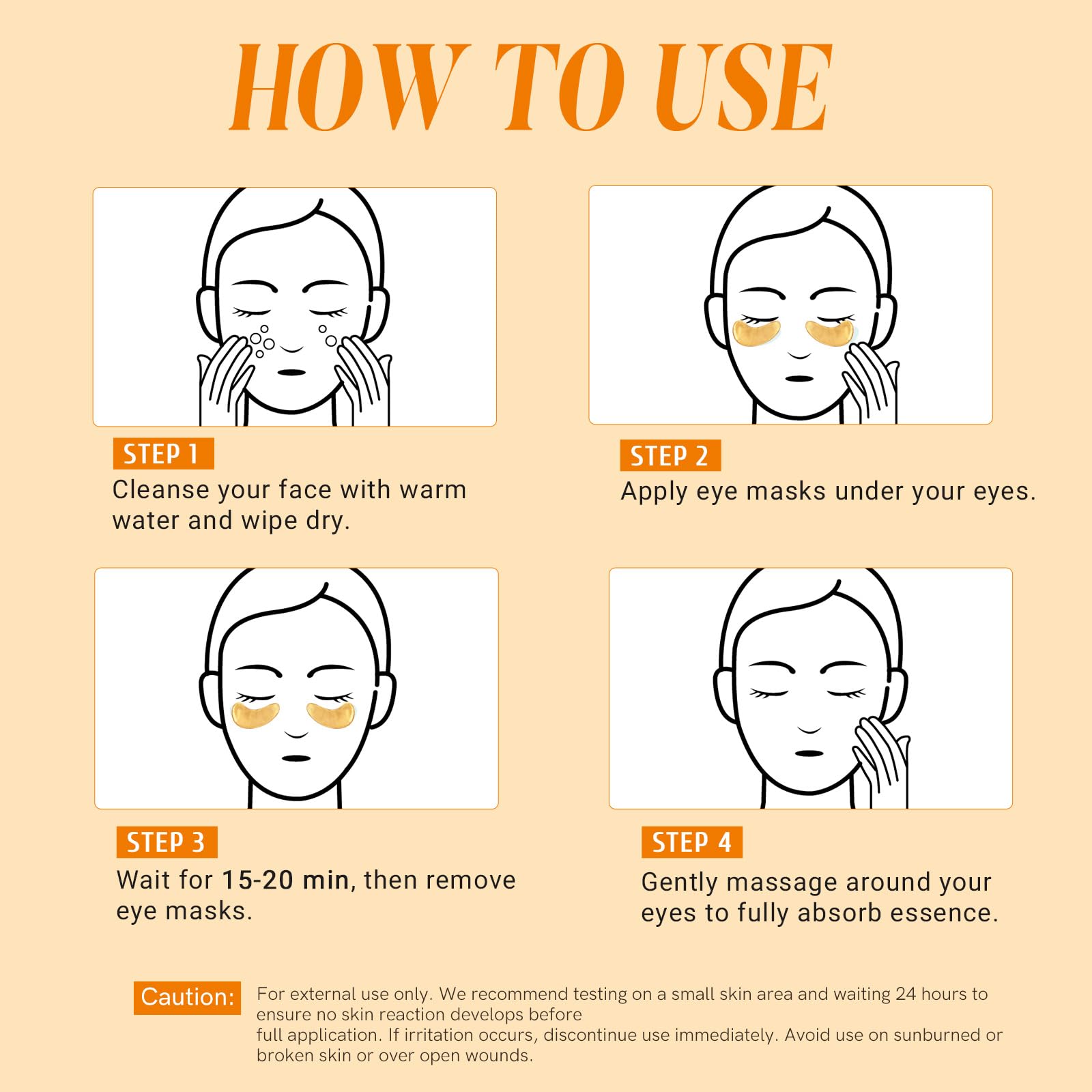 HOW TO USE

STEP 1
Cleanse your face with warm water and wipe dry.

STEP 2
Apply eye masks under your eyes.

STEP 3
Wait for 15-20 min, then remove eye masks.

STEP 4
Gently massage around your eyes to fully absorb essence.

Caution: For external use only. We recommend testing on a small skin area and waiting 24 hours to ensure no skin reaction develops before
full application. If irritation occurs, discontinue use immediately. Avoid use on sunburned or broken skin or over open wounds.