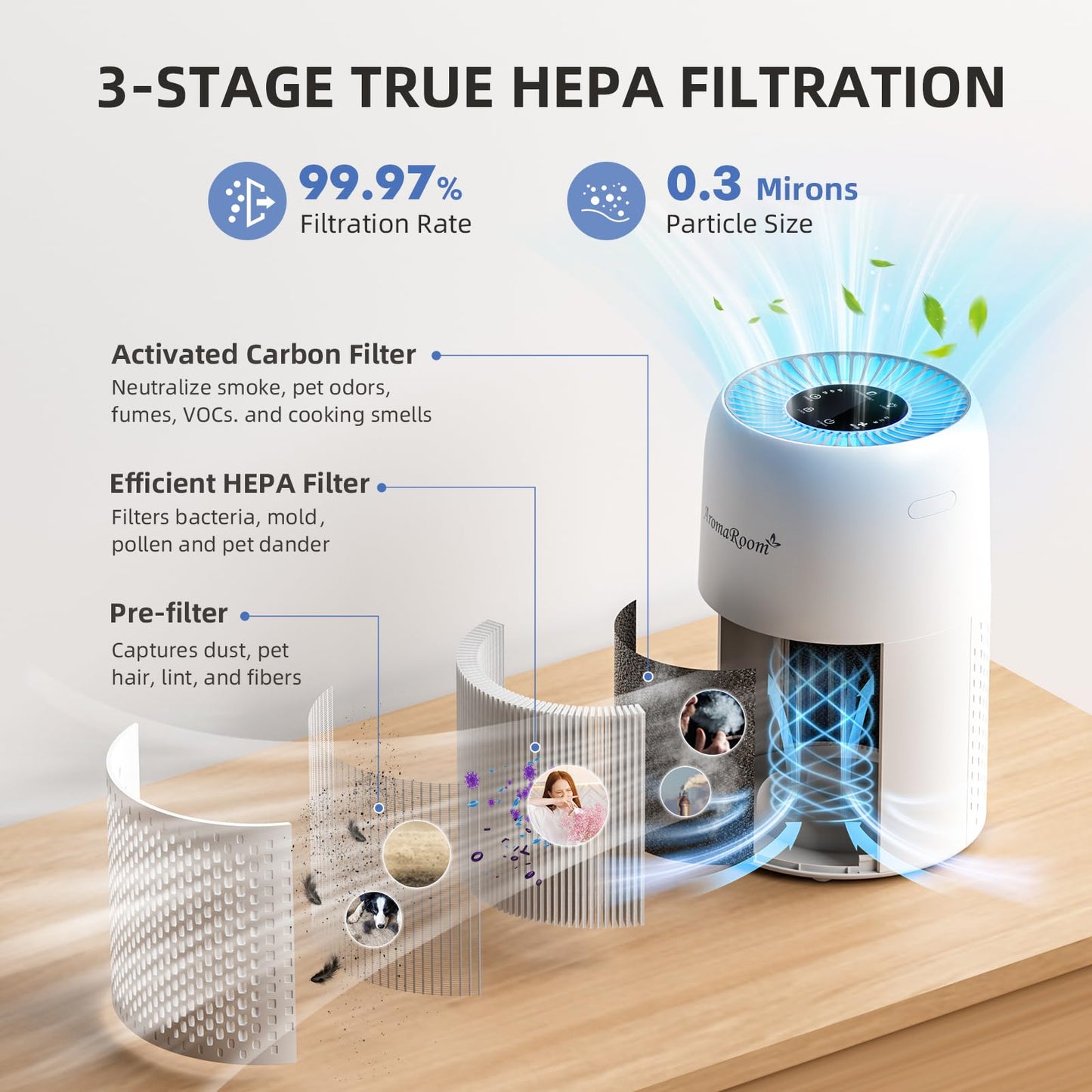 3-STAGE TRUE HEPA FILTRATION

99.97%
Filtration Rate

0.3 Mirons
Particle Size

Activated Carbon Filter
Neutralize smoke, pet odors, fumes, VOCs. and cooking smells

Efficient HEPA Filter
Filters bacteria, mold, pollen and pet dander

Pre-filter
Captures dust, pet hair, lint, and fibers

AromaRoom